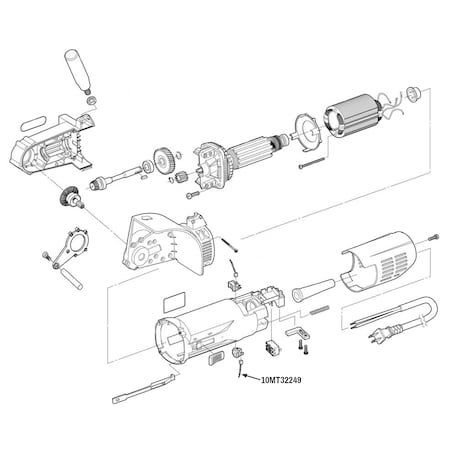 10MT32249